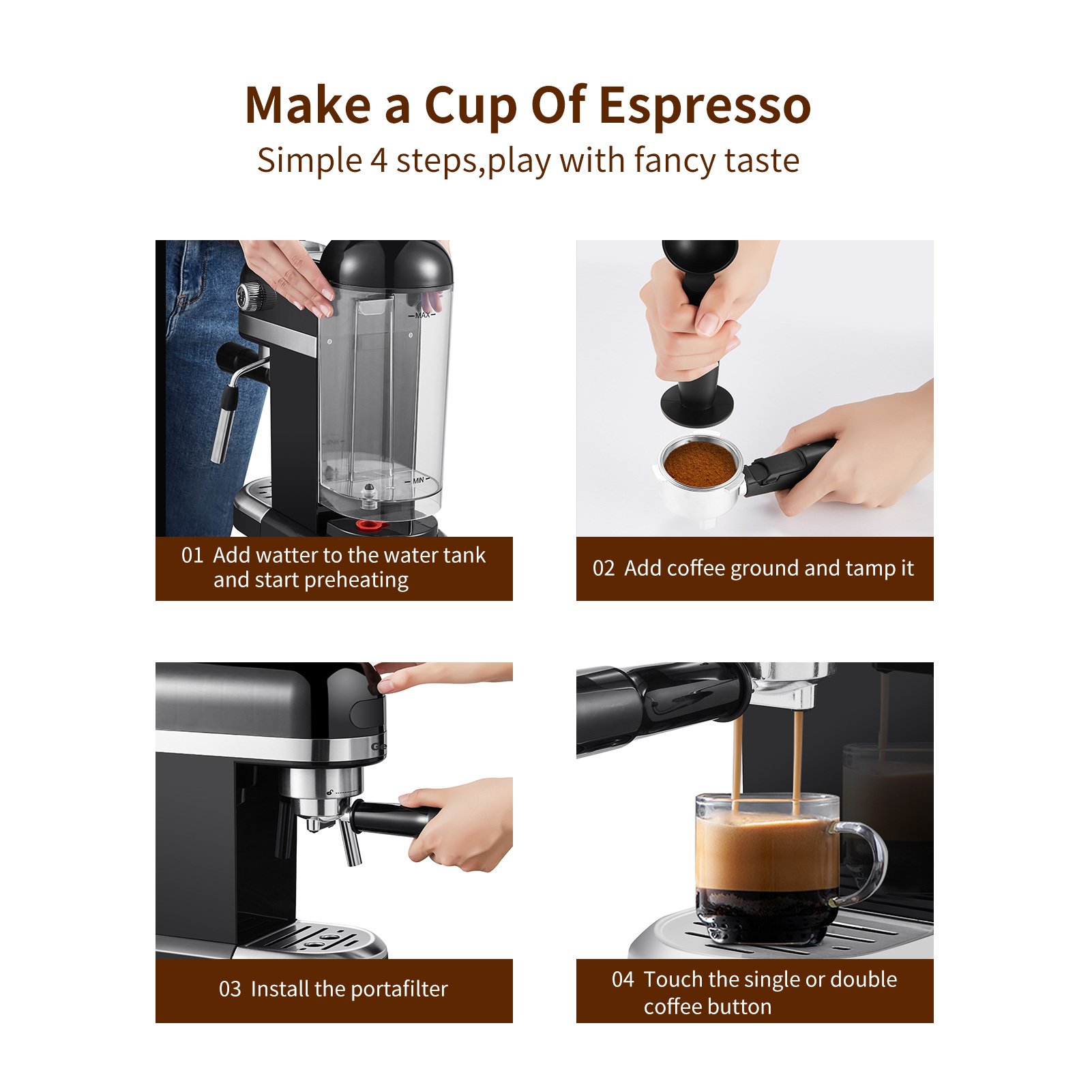 Make a Cup Of Espresso

Simple 4 steps,play with fancy taste

MAX

MIN

01 Add watter to the water tank and start preheating

02 Add coffee ground and tamp it

03 Install the portafilter

04 Touch the single or double coffee button